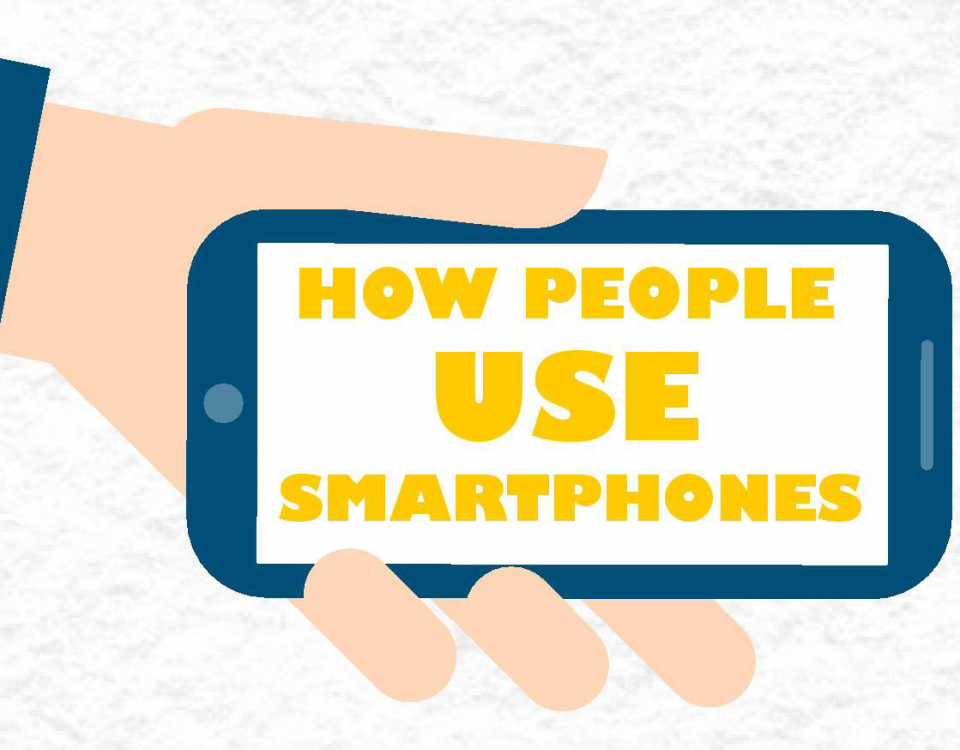 HOW PEOPLE
USE
SMARTPHONES